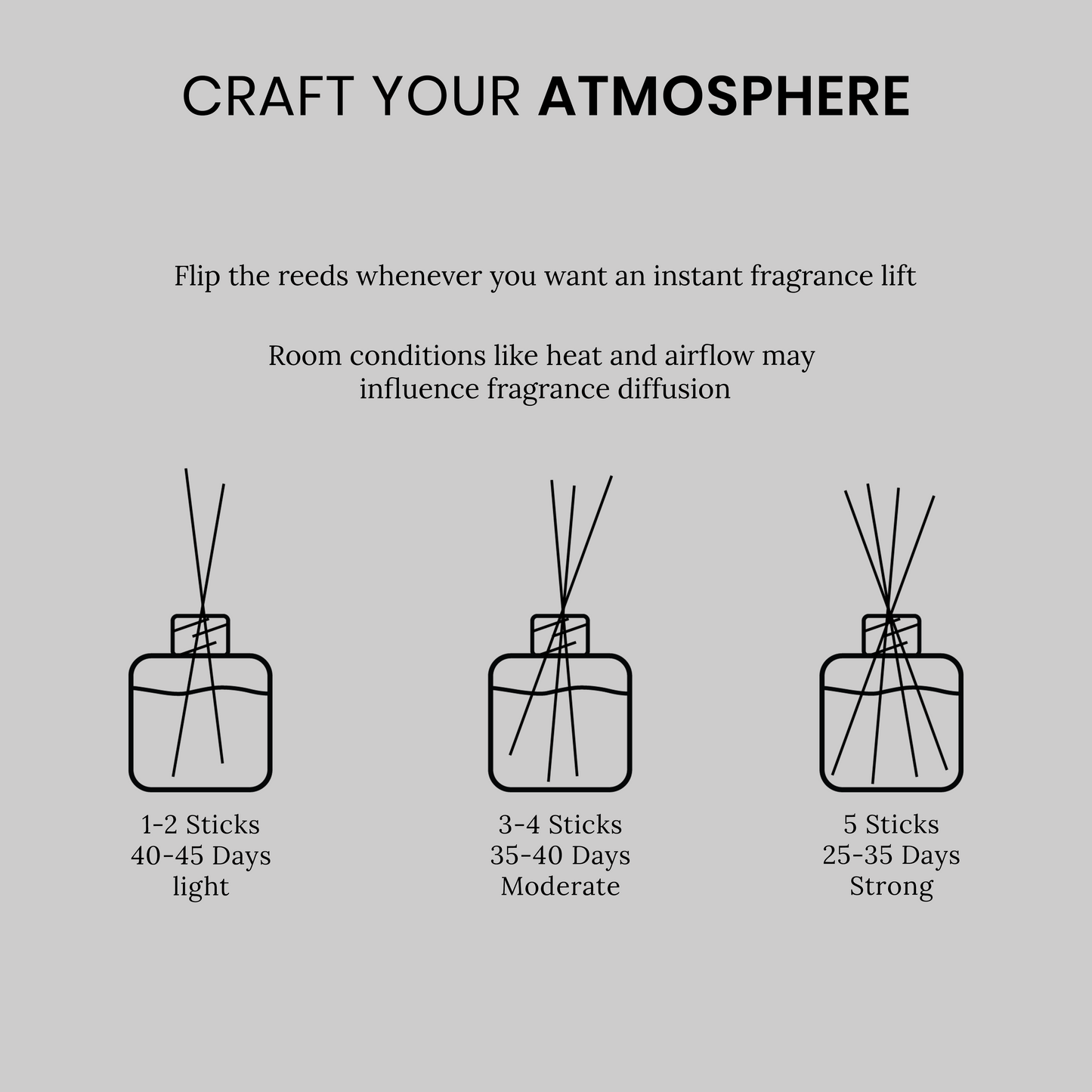 CRAFT YOUR ATMOSPHERE

Flip the reeds whenever you want an instant fragrance lift

Room conditions like heat and airflow may influence fragrance diffusion

1-2 Sticks
40-45 Days
light

3-4 Sticks
35-40 Days
Moderate

5 Sticks
25-35 Days
Strong