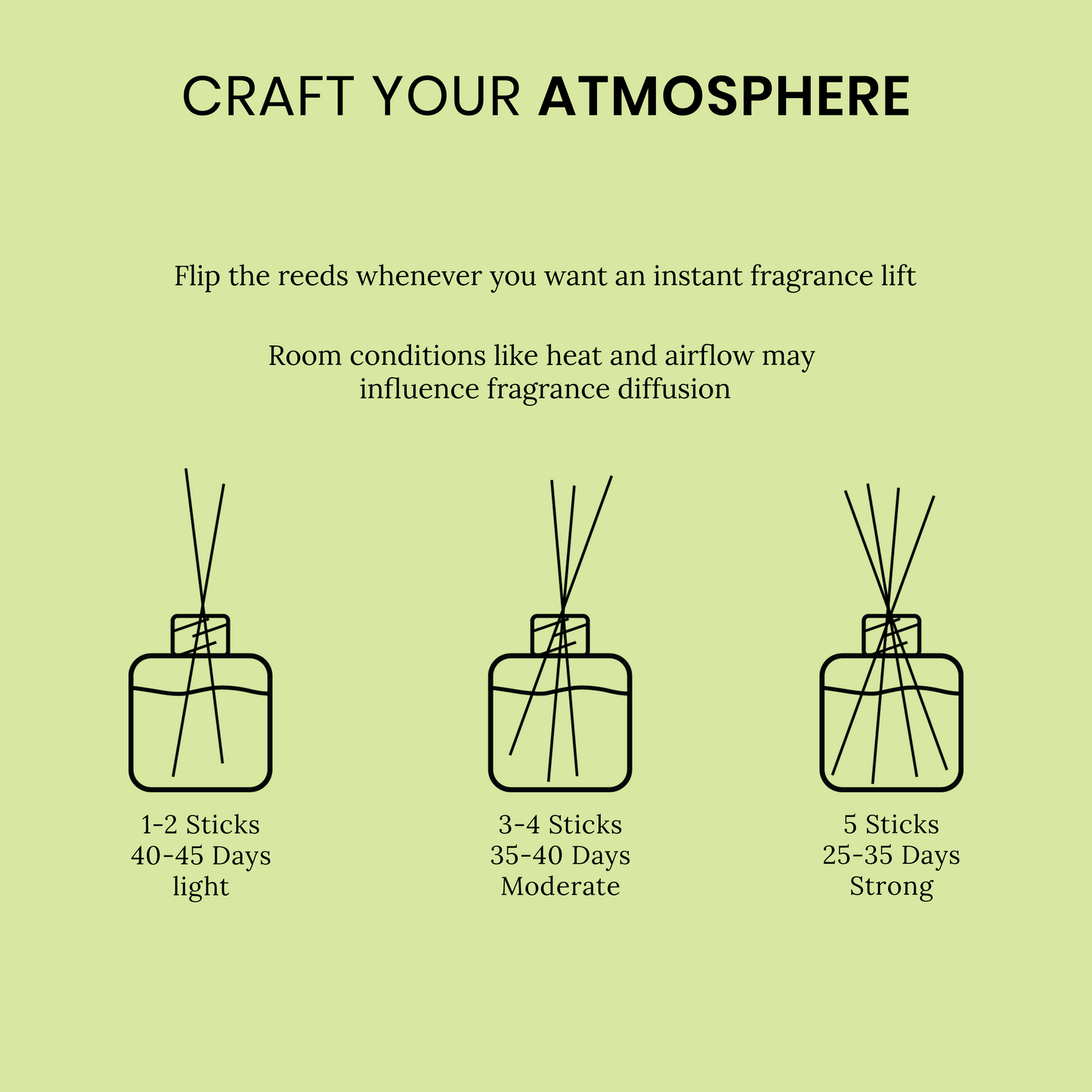 CRAFT YOUR ATMOSPHERE

Flip the reeds whenever you want an instant fragrance lift

Room conditions like heat and airflow may influence fragrance diffusion

1-2 Sticks
40-45 Days
light

3-4 Sticks
35-40 Days
Moderate

5 Sticks
25-35 Days
Strong