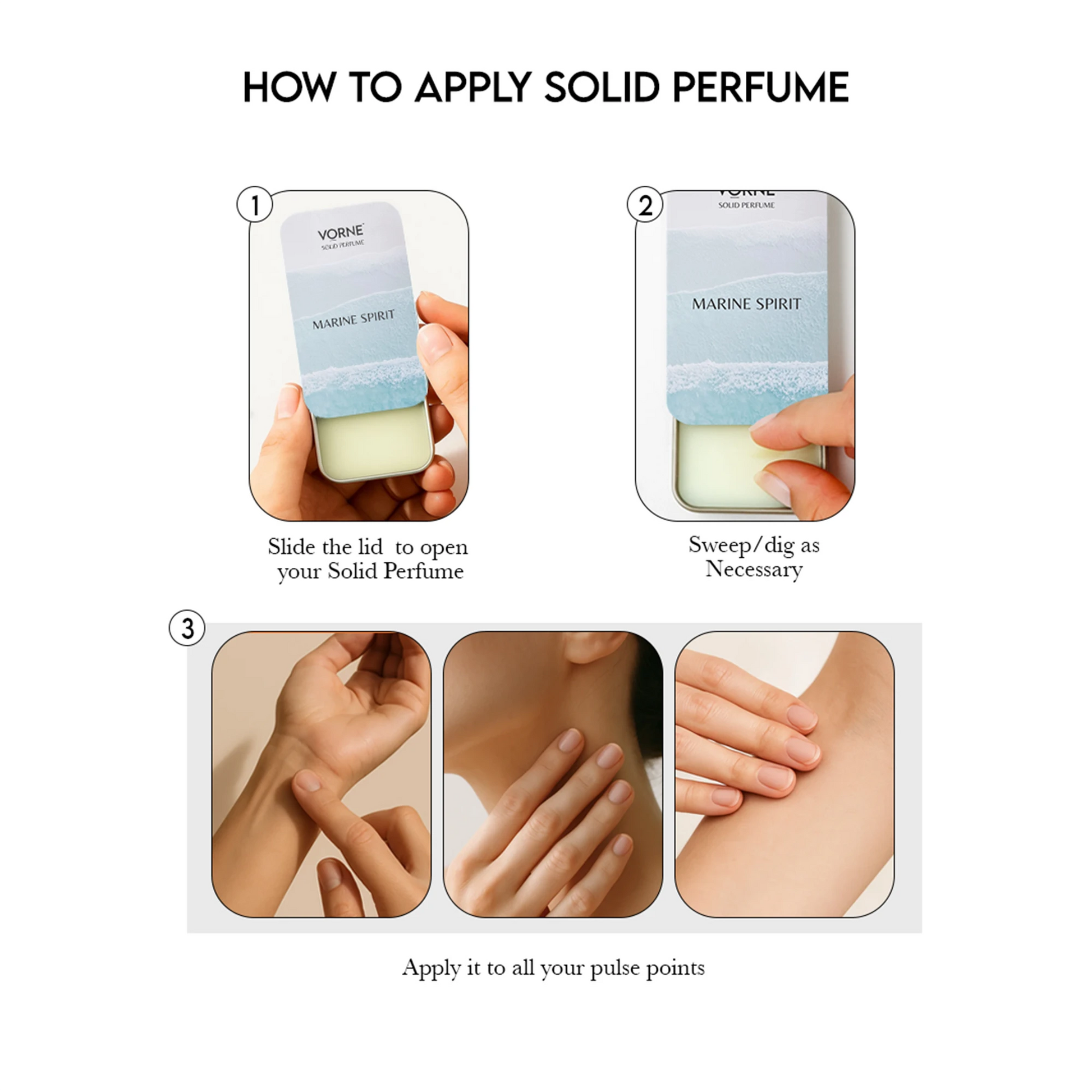 HOW TO APPLY SOLID PERFUME

1

VORNE
SOLID PERFUME

MARINE SPIRIT

Slide the lid to open your Solid Perfume

2

VORNE
SOLID PERFUME

MARINE SPIRIT

Sweep/dig as Necessary

3

Apply it to all your pulse points