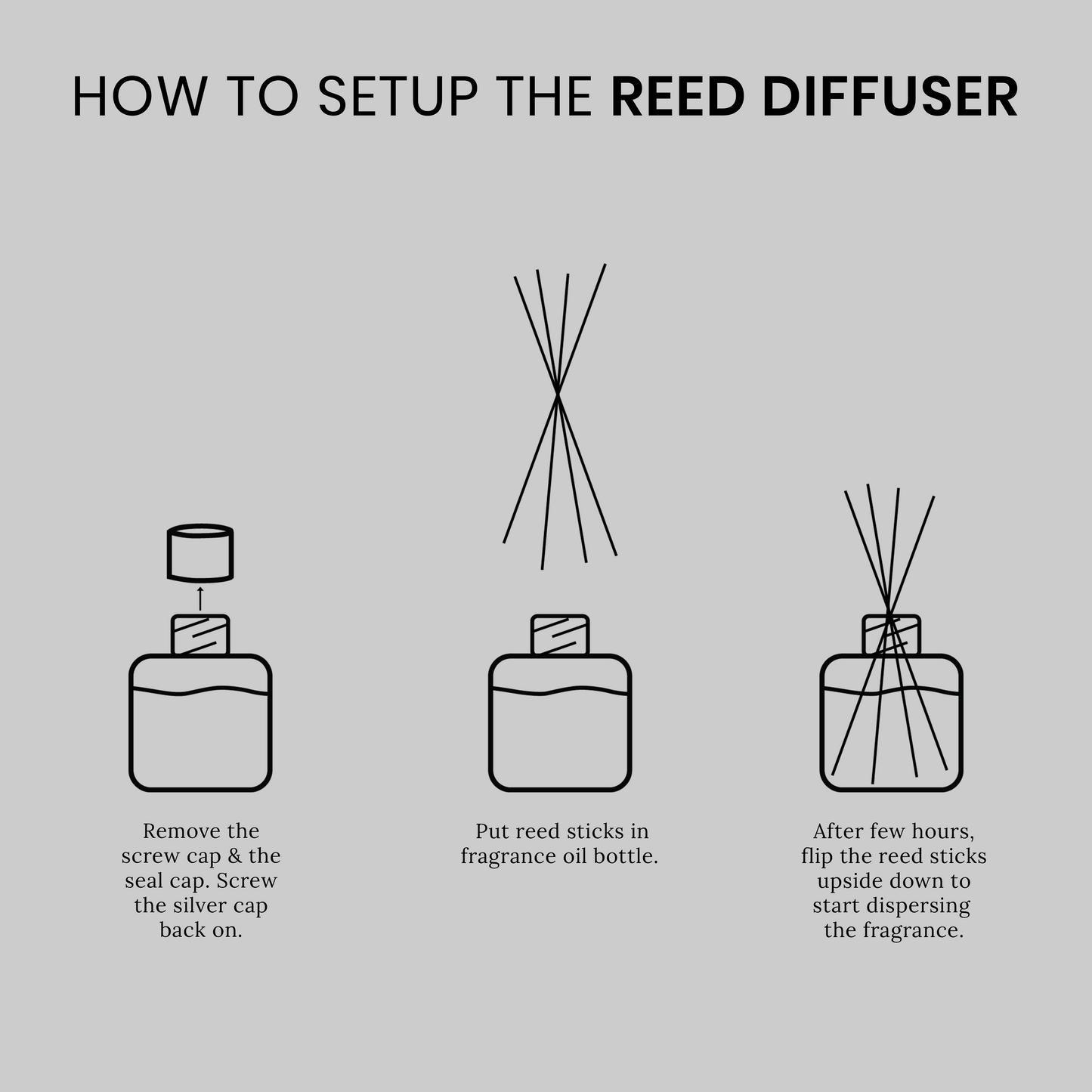 HOW TO SETUP THE REED DIFFUSER

Remove the screw cap & the seal cap. Screw the silver cap back on.

Put reed sticks in fragrance oil bottle.

After few hours, flip the reed sticks upside down to start dispersing the fragrance.